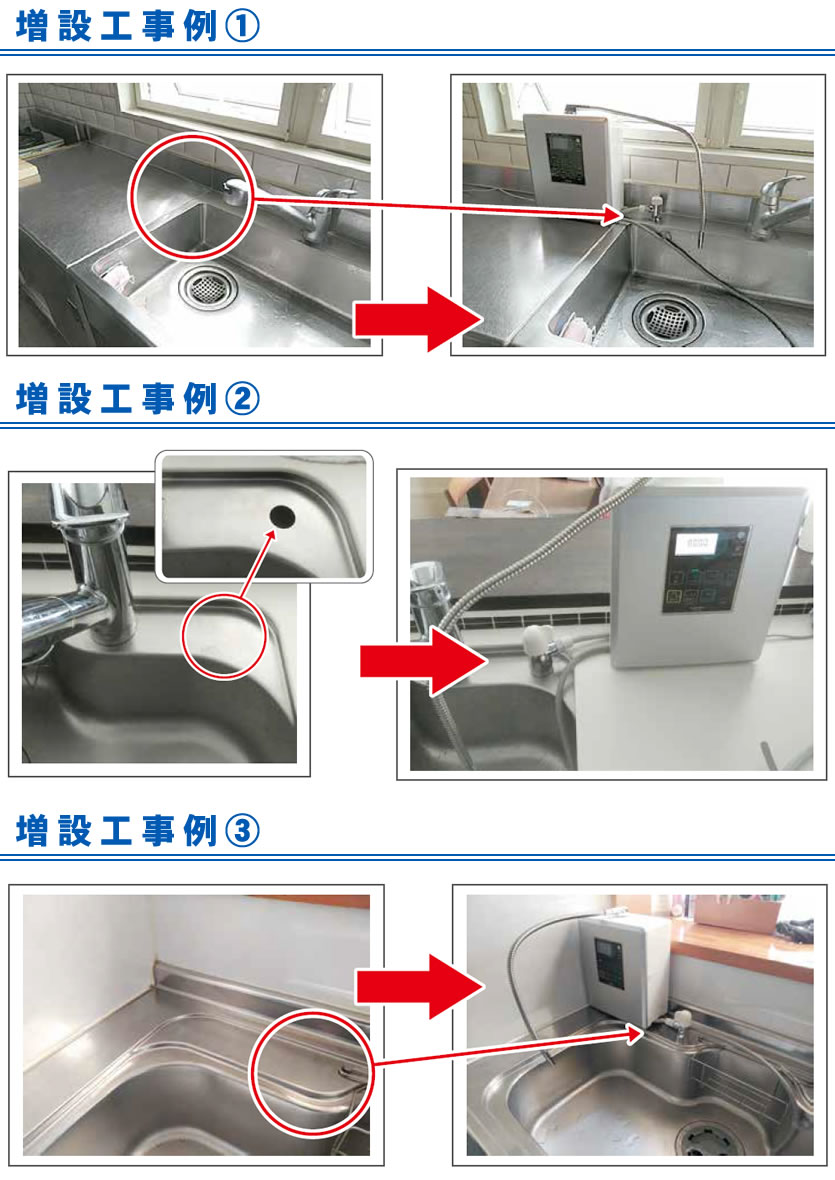 増設工事例①

増設工事例②

増設工事例③